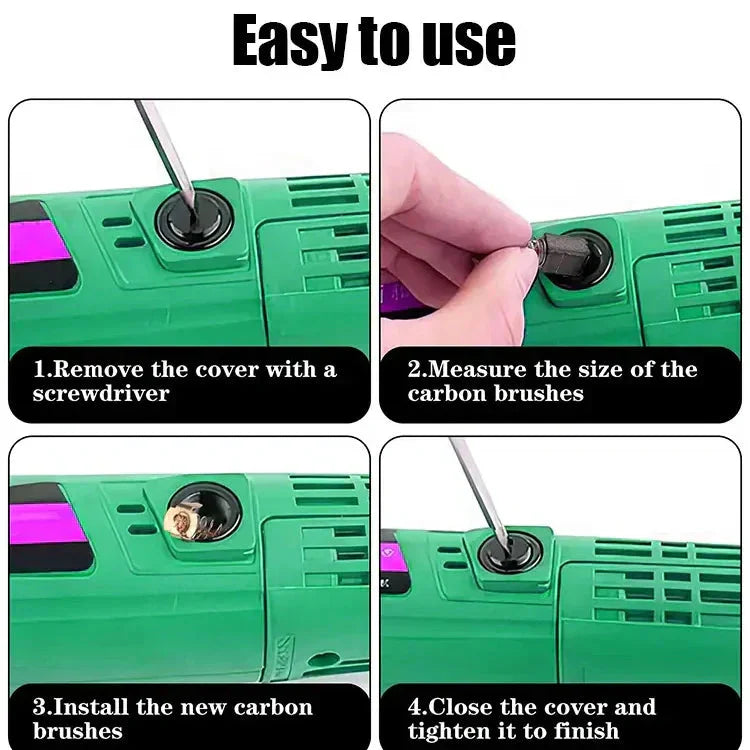 Easy to use

1.Remove the cover with a screwdriver

2.Measure the size of the carbon brushes

3.Install the new carbon brushes

4.Close the cover and tighten it to finish