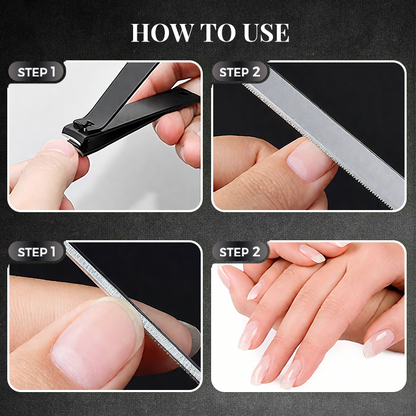 HOW TO USE

STEP 1

STEP 2

STEP 1

STEP 2