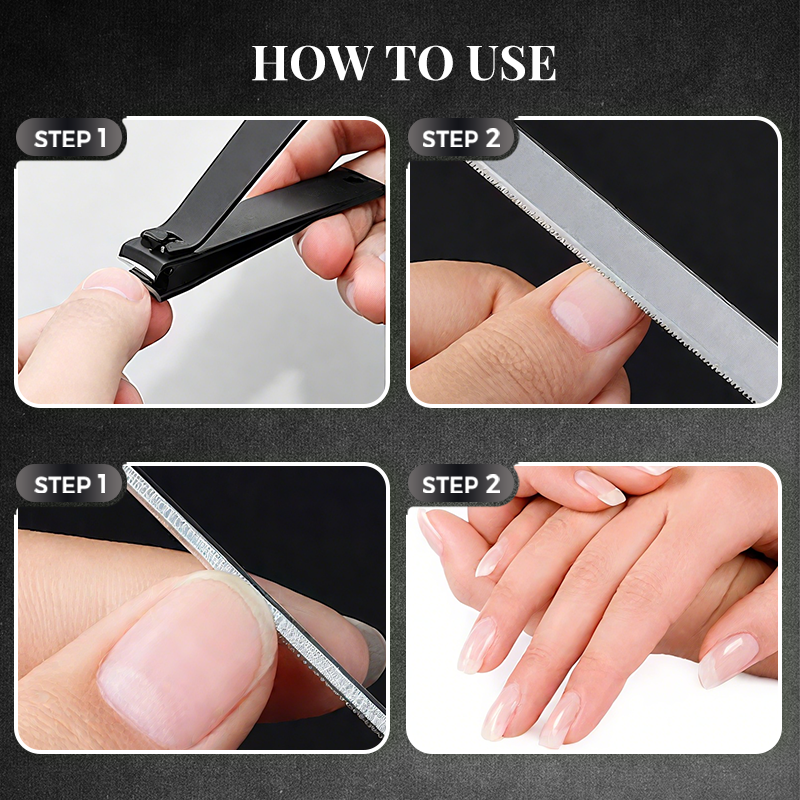 HOW TO USE

STEP 1

STEP 2

STEP 1

STEP 2