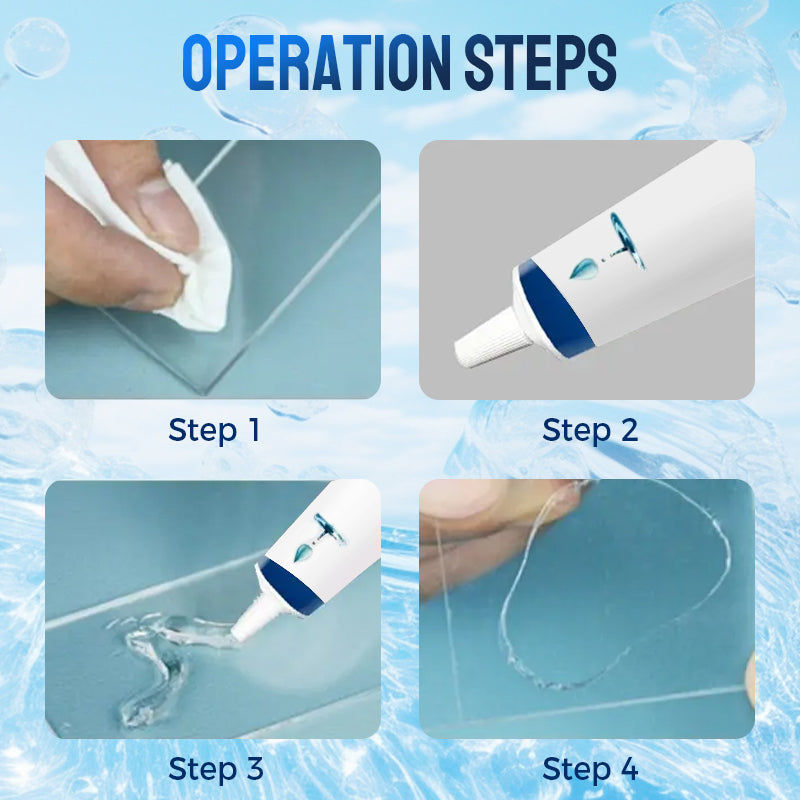 OPERATION STEPS

Step 1

Step 2

Step 3

Step 4