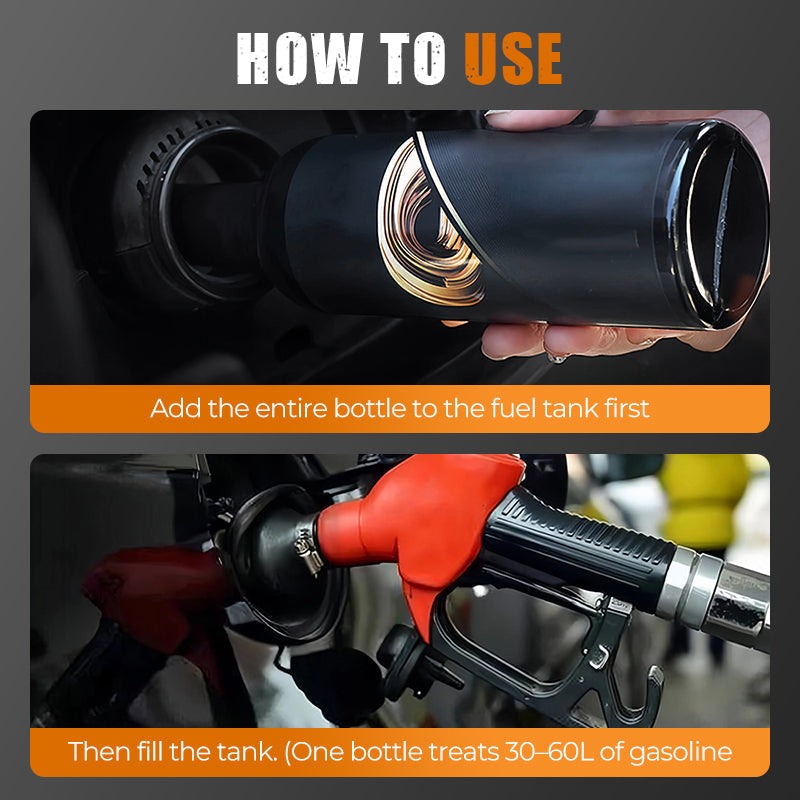 HOW TO USE

Add the entire bottle to the fuel tank first

Then fill the tank. (One bottle treats 30–60L of gasoline