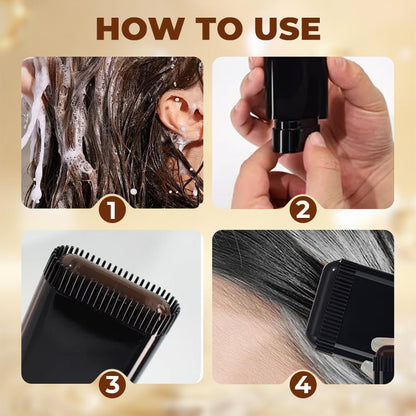 HOW TO USE

1

2

3

4