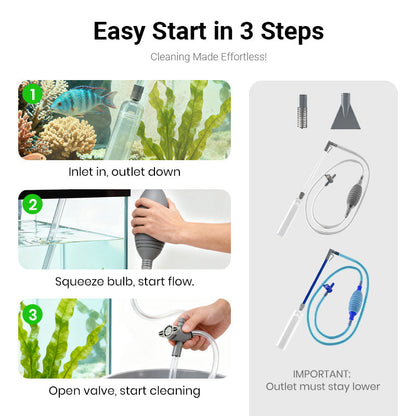 Easy Start in 3 Steps

Cleaning Made Effortless!

1

Inlet in, outlet down

2

Squeeze bulb, start flow.

3

Open valve, start cleaning

IMPORTANT:
Outlet must stay lower