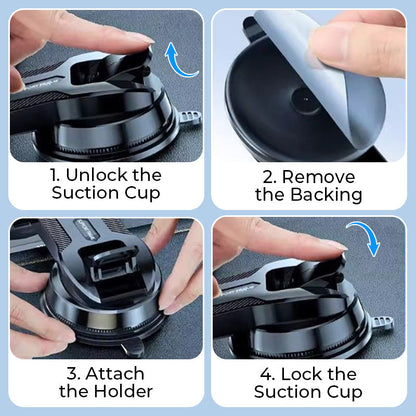 1. Unlock the Suction Cup

2. Remove the Backing

3. Attach the Holder

4. Lock the Suction Cup